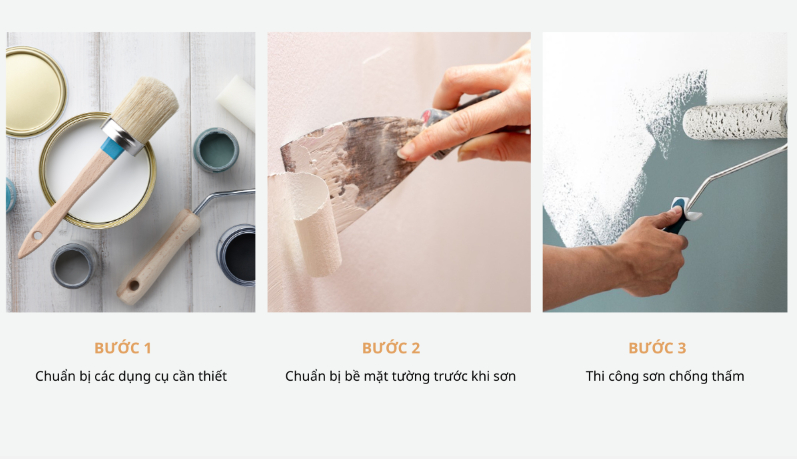 BƯỚC 1
Chuẩn bị các dụng cụ cần thiết

BƯỚC 2
Chuẩn bị bề mặt tường trước khi sơn

BƯỚC 3
Thi công sơn chống thấm